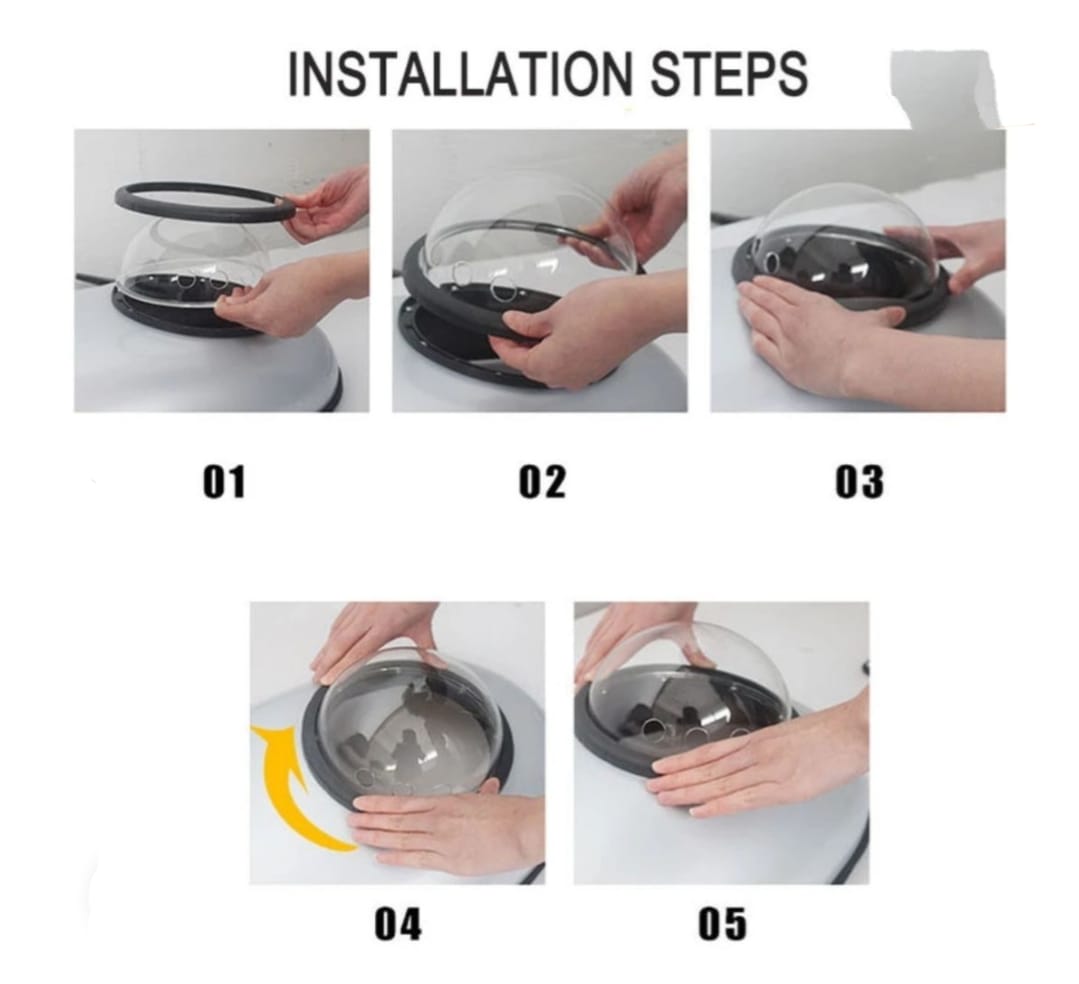 INSTALLATION STEPS

01

02

03

04

05